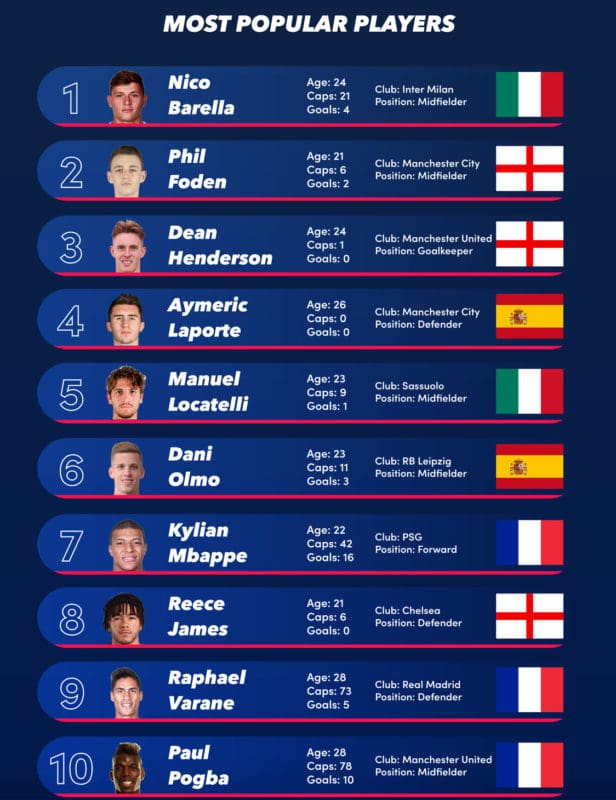 MOST POPULAR PLAYERS

1 Nico Barella Age: 24 Caps: 21 Goals: 4 Club: Inter Milan Position: Midfielder

2 Phil Foden Age: 21 Caps: 6 Goals: 2 Club: Manchester City Position: Midfielder

3 Dean Henderson Age: 24 Caps: 1 Goals: 0 Club: Manchester United Position: Goalkeeper

4 Aymeric Laporte Age: 26 Caps: 0 Goals: 0 Club: Manchester City Position: Defender

5 Manuel Locatelli Age: 23 Caps: 9 Goals: 1 Club: Sassuolo Position: Midfielder

6 Dani Olmo Age: 23 Caps: 11 Goals: 3 Club: RB Leipzig Position: Midfielder

7 Kylian Mbappe Age: 22 Caps: 42 Goals: 16 Club: PSG Position: Forward

8 Reece James Age: 21 Caps: 6 Goals: 0 Club: Chelsea Position: Defender

9 Raphael Varane Age: 28 Caps: 73 Goals: 5 Club: Real Madrid Position: Defender

10 Paul Pogba Age: 28 Caps: 78 Goals: 10 Club: Manchester United Position: Midfielder