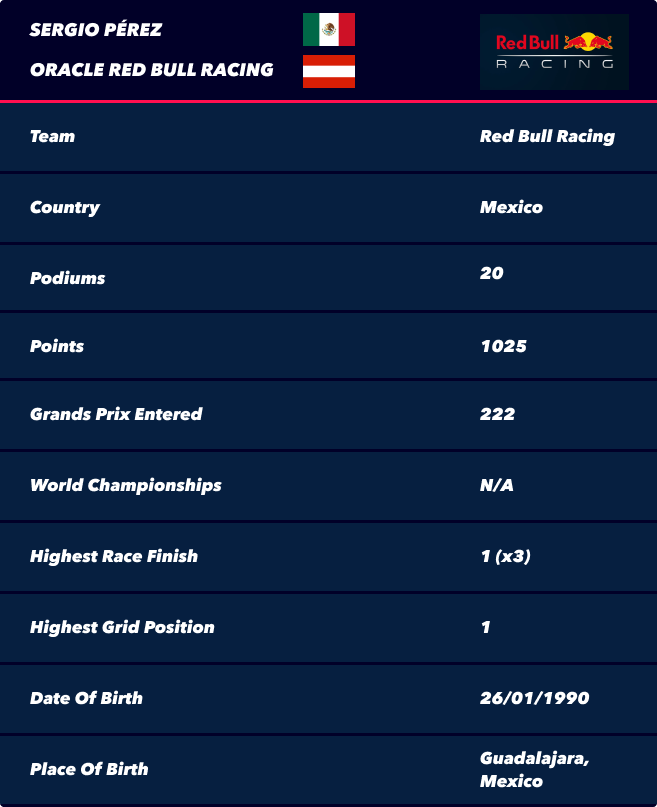 SERGIO PÉREZ
ORACLE RED BULL RACING

Red Bull
RACING

| Team | Red Bull Racing |
|---|---|
| Country | Mexico |
| Podiums | 20 |
| Points | 1025 |
| Grands Prix Entered | 222 |
| World Championships | N/A |
| Highest Race Finish | 1 (x3) |
| Highest Grid Position | 1 |
| Date Of Birth | 26/01/1990 |
| Place Of Birth | Guadalajara, Mexico |